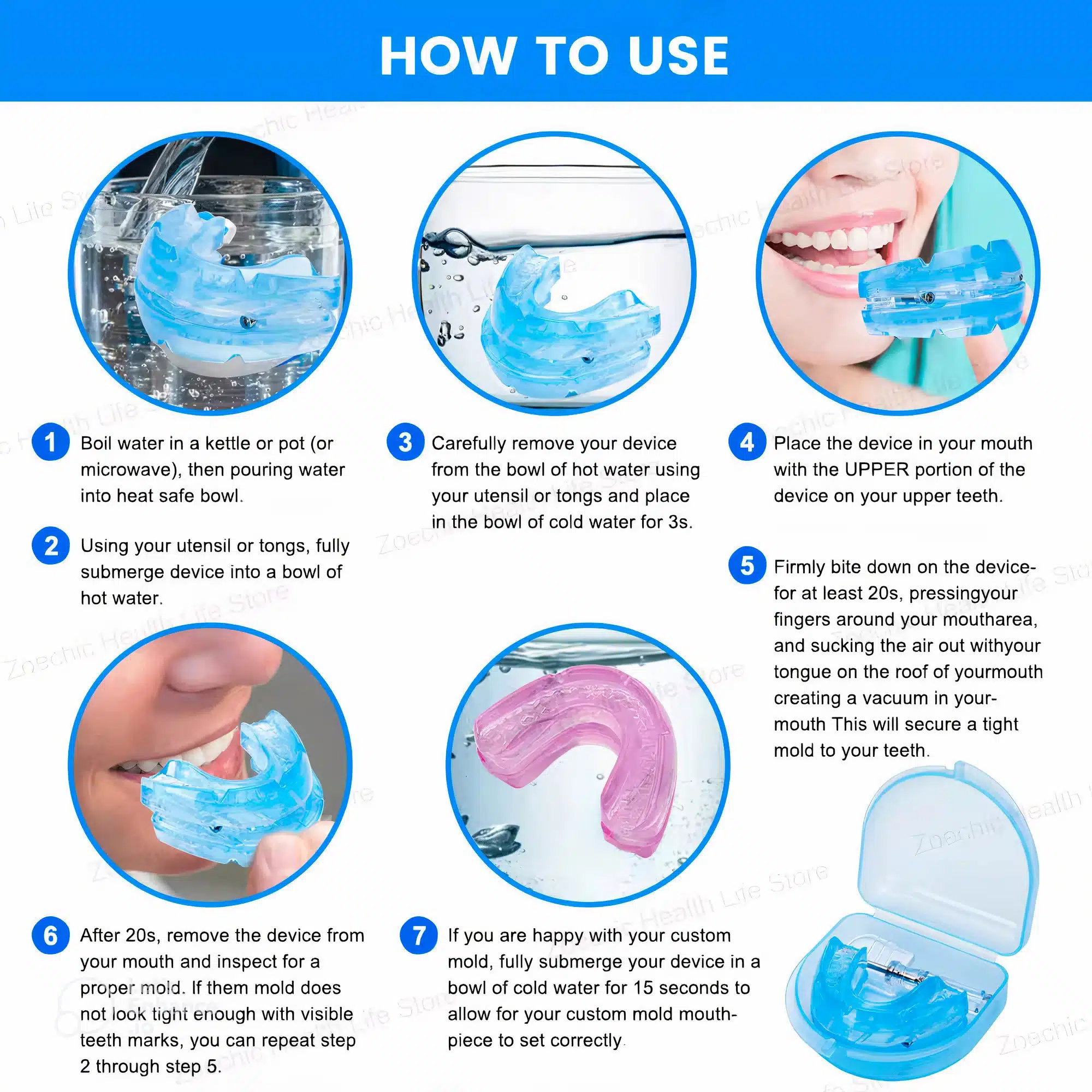 HOW TO USE

1 Boil water in a kettle or pot (or microwave), then pouring water into heat safe bowl.

2 Using your utensil or tongs, fully submerge device into a bowl of hot water.

3 Carefully remove your device from the bowl of hot water using your utensil or tongs and place in the bowl of cold water for 3s.

4 Place the device in your mouth with the UPPER portion of the device on your upper teeth.

5 Firmly bite down on the device-for at least 20s, pressingyour fingers around your moutharea, and sucking the air out withyour tongue on the roof of yourmouth creating a vacuum in your-mouth This will secure a tight mold to your teeth.

6 After 20s, remove the device from your mouth and inspect for a proper mold. If them mold does not look tight enough with visible teeth marks, you can repeat step 2 through step 5.

7 If you are happy with your custom mold, fully submerge your device in a bowl of cold water for 15 seconds to allow for your custom mold mouth-piece to set correctly.

Zoechic Health Life Store