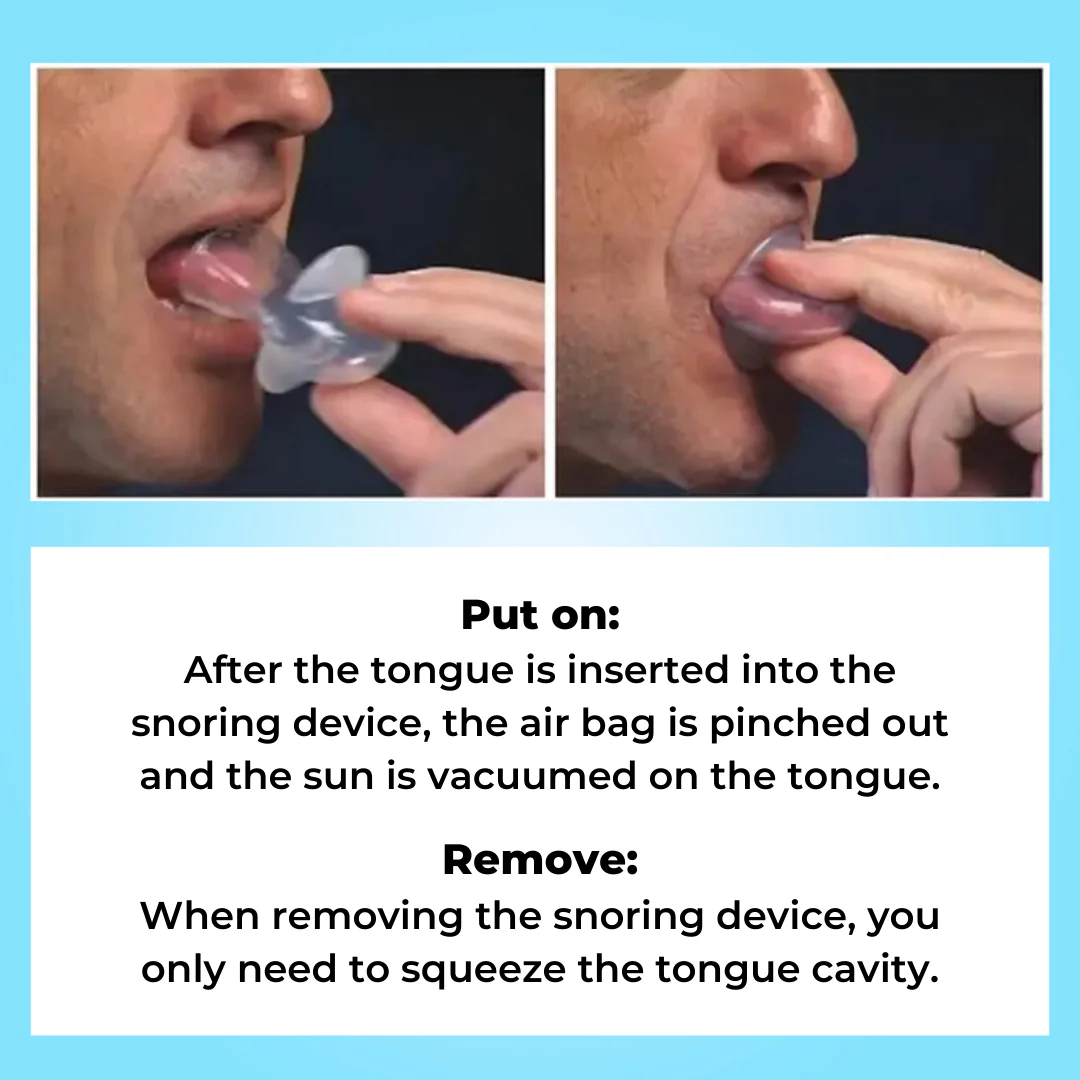 Put on:
After the tongue is inserted into the snoring device, the air bag is pinched out and the sun is vacuumed on the tongue.

Remove:
When removing the snoring device, you only need to squeeze the tongue cavity.